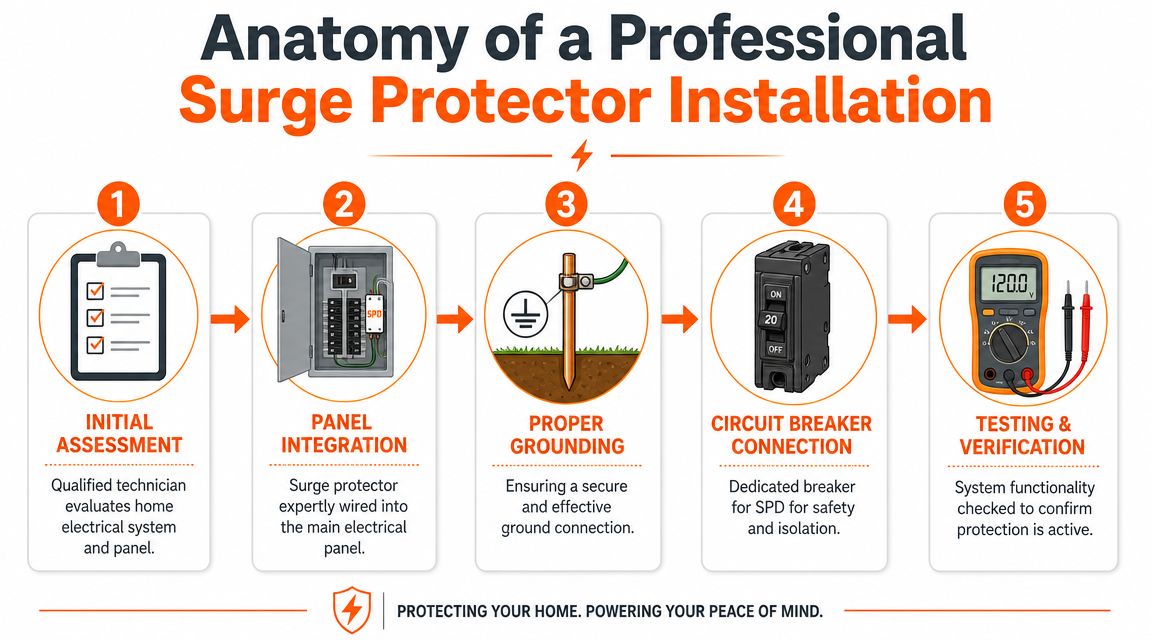 Anatomy of a Professional
Surge Protector Installation

1
INITIAL ASSESSMENT
Qualified technician evaluates home electrical system and panel.

2
SPD
PANEL INTEGRATION
Surge protector expertly wired into the main electrical panel.

3
PROPER GROUNDING
Ensuring a secure and effective ground connection.

4
ON
20
OFF
CIRCUIT BREAKER CONNECTION
Dedicated breaker for SPD for safety and isolation.

5
120.0 V
TESTING & VERIFICATION
System functionality checked to confirm protection is active.

PROTECTING YOUR HOME. POWERING YOUR PEACE OF MIND.